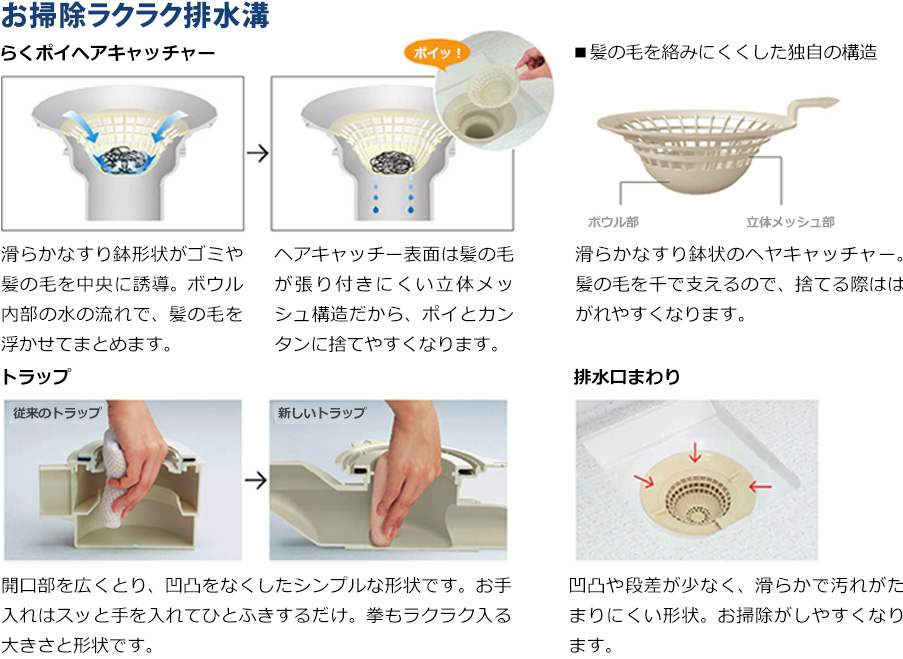 お掃除ラクラク排水溝

らくポイヘアキャッチャー

ポイッ！

滑らかなすり鉢形状がゴミや髪の毛を中央に誘導。ボウル内部の水の流れで、髪の毛を浮かせてまとめます。

ヘアキャッチー表面は髪の毛が張り付きにくい立体メッシュ構造だから、ポイとカンタンに捨てやすくなります。

■髪の毛を絡みにくくした独自の構造

ボウル部

立体メッシュ部

滑らかなすり鉢状のヘヤキャッチャー。髪の毛を千で支えるので、捨てる際ははがれやすくなります。

トラップ

従来のトラップ

新しいトラップ

開口部を広くとり、凹凸をなくしたシンプルな形状です。お手入れはスッと手を入れてひとふきするだけ。拳もラクラク入る大きさと形状です。

排水口まわり

凹凸や段差が少なく、滑らかで汚れがたまりにくい形状。お掃除がしやすくなります。